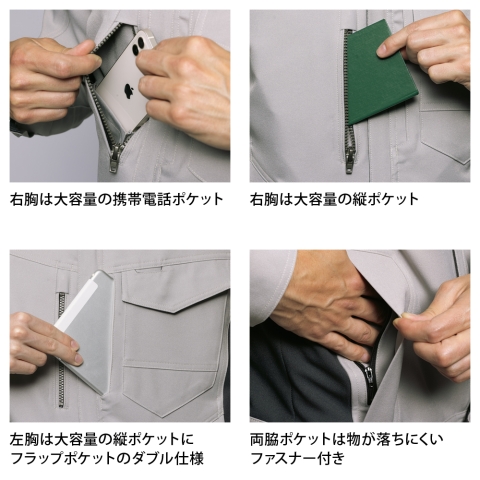 右胸は大容量の携帯電話ポケット

右胸は大容量の縦ポケット

左胸は大容量の縦ポケットにフラップポケットのダブル仕様

両脇ポケットは物が落ちにくいファスナー付き